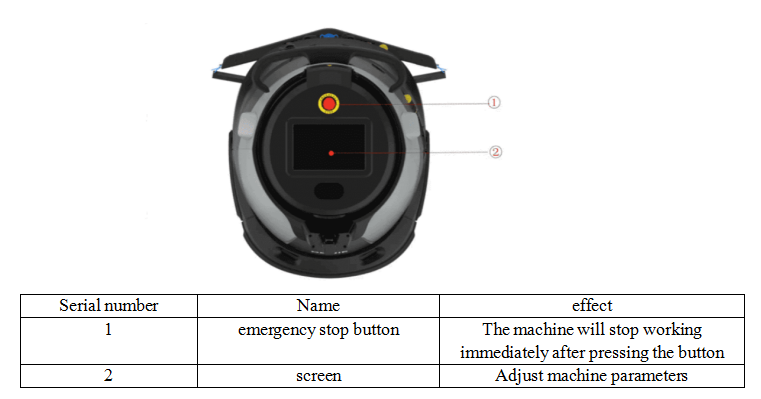 ①
②

| Serial number | Name | effect |
|---|---|---|
| 1 | emergency stop button | The machine will stop working immediately after pressing the button |
| 2 | screen | Adjust machine parameters |