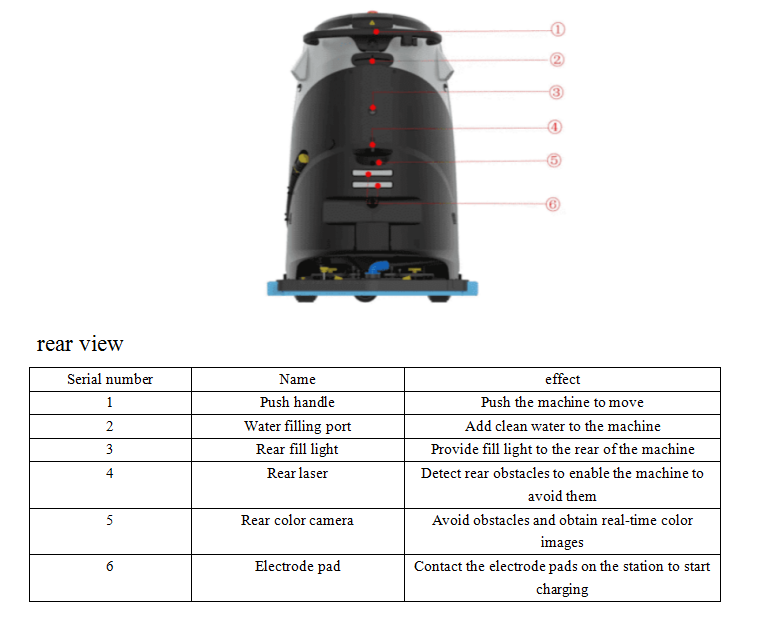 ①
②
③
④
⑤
⑥

rear view

| Serial number | Name | effect |
|---|---|---|
| 1 | Push handle | Push the machine to move |
| 2 | Water filling port | Add clean water to the machine |
| 3 | Rear fill light | Provide fill light to the rear of the machine |
| 4 | Rear laser | Detect rear obstacles to enable the machine to avoid them |
| 5 | Rear color camera | Avoid obstacles and obtain real-time color images |
| 6 | Electrode pad | Contact the electrode pads on the station to start charging |