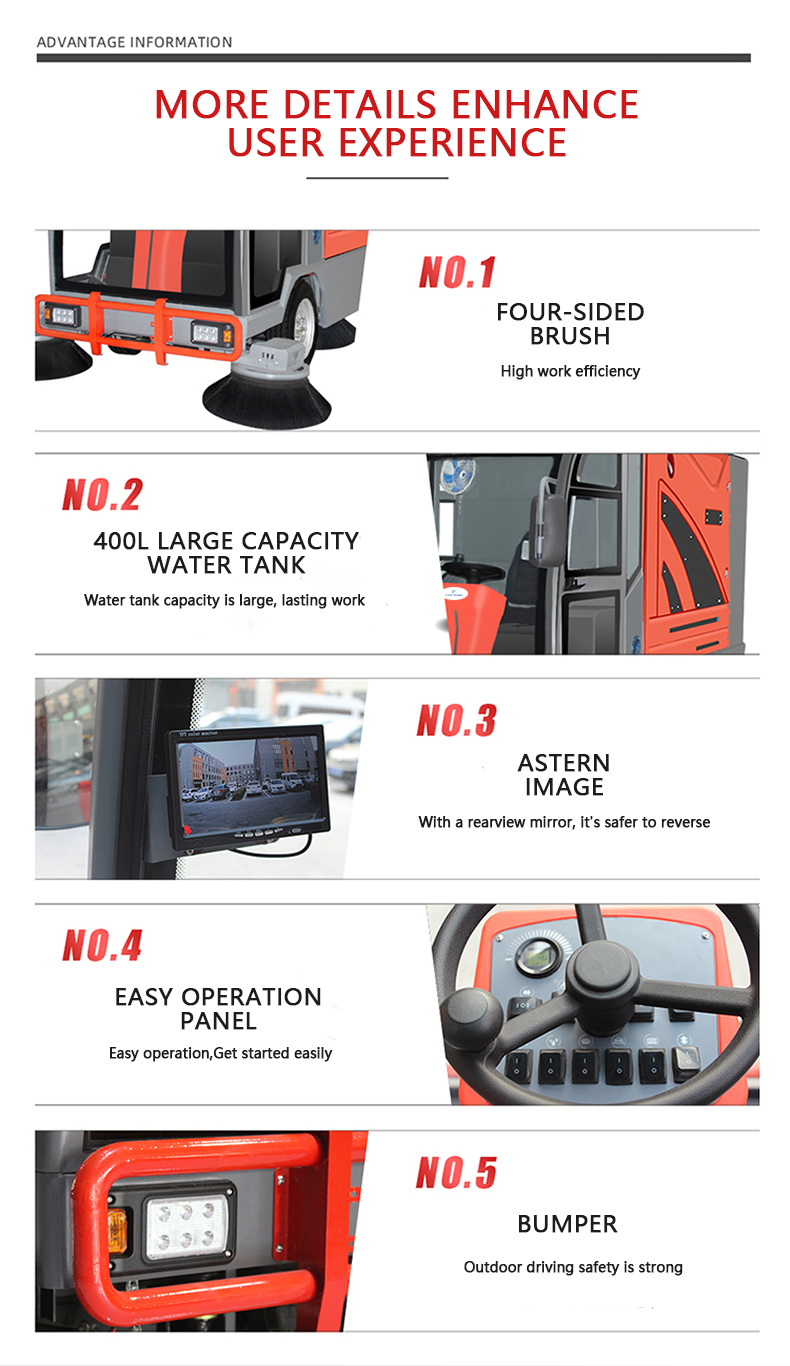 ADVANTAGE INFORMATION

MORE DETAILS ENHANCE USER EXPERIENCE

NO.1

FOUR-SIDED BRUSH

High work efficiency

NO.2

400L LARGE CAPACITY WATER TANK

Water tank capacity is large, lasting work

NO.3

ASTERN IMAGE

With a rearview mirror, it's safer to reverse

NO.4

EASY OPERATION PANEL

Easy operation,Get started easily

NO.5

BUMPER

Outdoor driving safety is strong